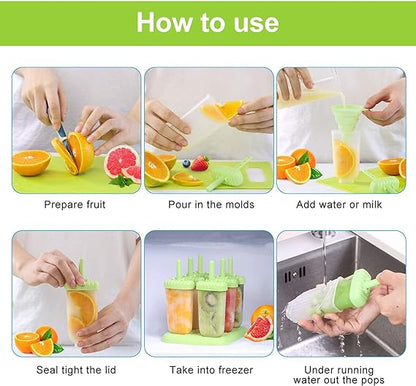 How to use

Prepare fruit

Pour in the molds

Add water or milk

Seal tight the lid

Take into freezer

Under running water out the pops