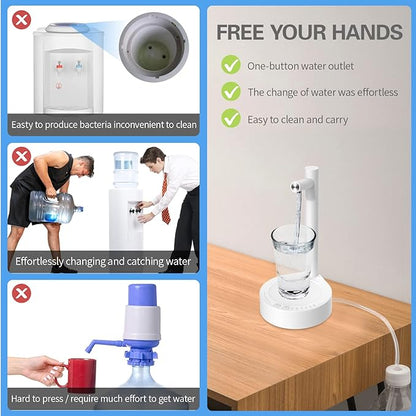 Easty to produce bacteria inconvenient to clean

Effortlessly changing and catching water

Hard to press / require much effort to get water

FREE YOUR HANDS

One-button water outlet

The change of water was effortless

Easy to clean and carry