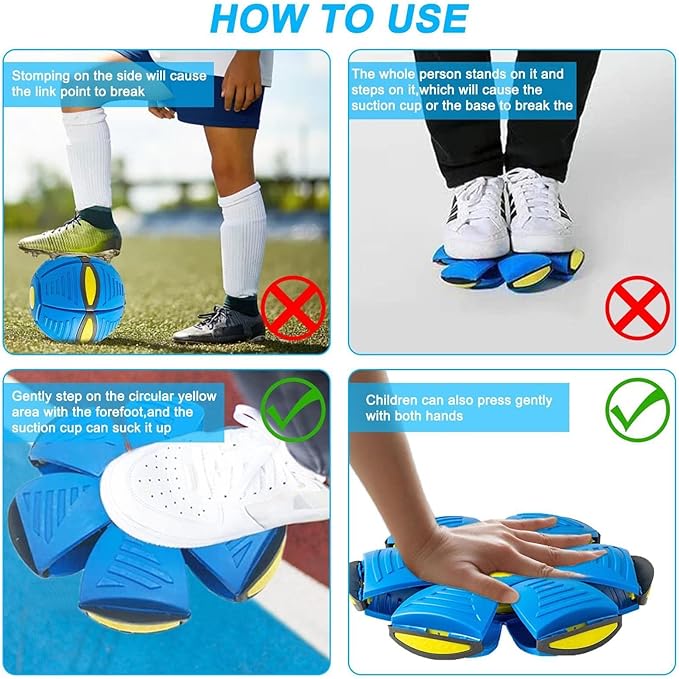 HOW TO USE

Stomping on the side will cause the link point to break

The whole person stands on it and steps on it,which will cause the suction cup or the base to break the

Gently step on the circular yellow area with the forefoot,and the suction cup can suck it up

Children can also press gently with both hands